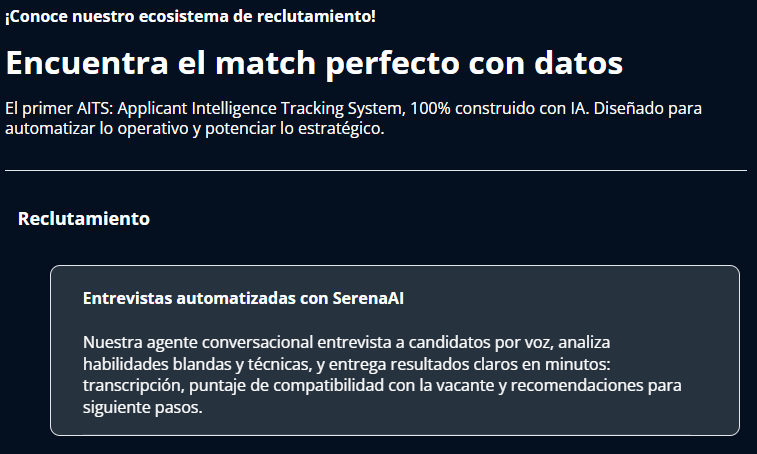 ¡Conoce nuestro ecosistema de reclutamiento!

Encuentra el match perfecto con datos

El primer AITS: Applicant Intelligence Tracking System, 100% construido con IA. Diseñado para automatizar lo operativo y potenciar lo estratégico.

Reclutamiento

Entrevistas automatizadas con SerenaAI

Nuestra agente conversacional entrevista a candidatos por voz, analiza habilidades blandas y técnicas, y entrega resultados claros en minutos: transcripción, puntaje de compatibilidad con la vacante y recomendaciones para siguiente pasos.